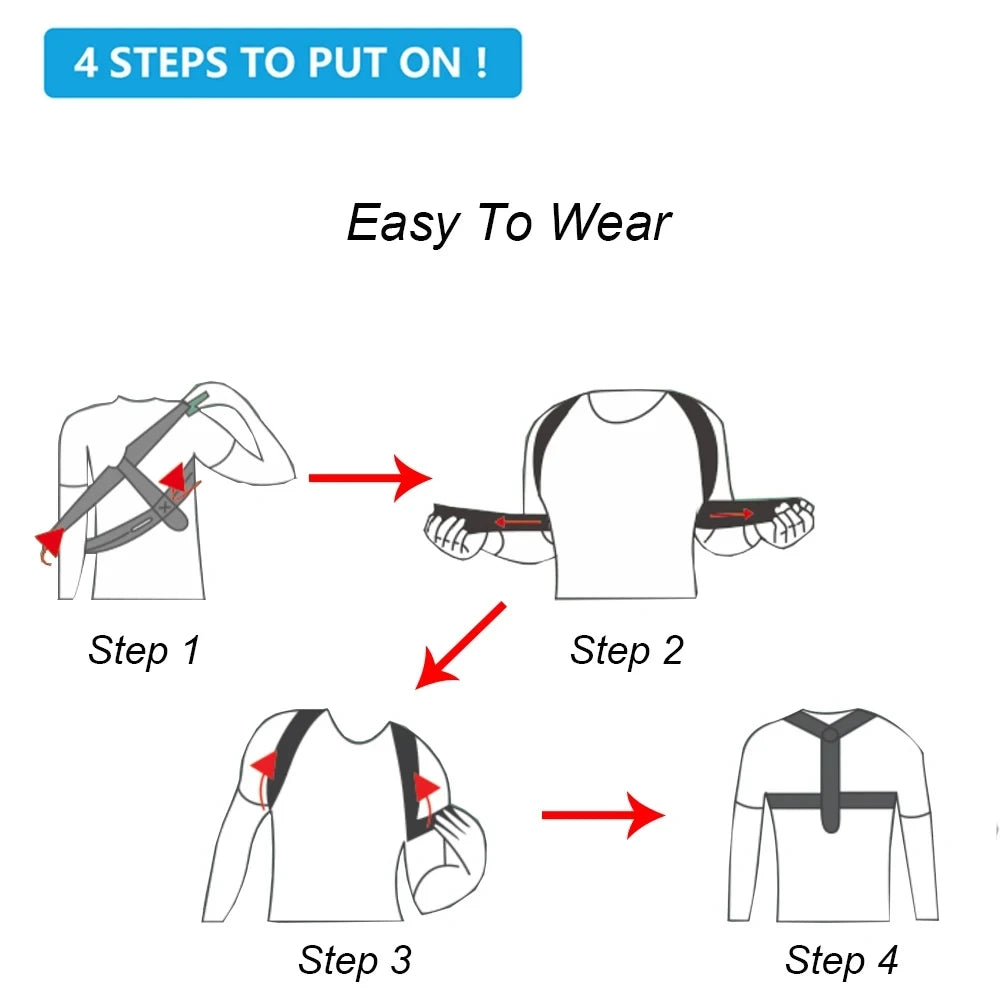 4 STEPS TO PUT ON !

Easy To Wear

Step 1

Step 2

Step 3

Step 4